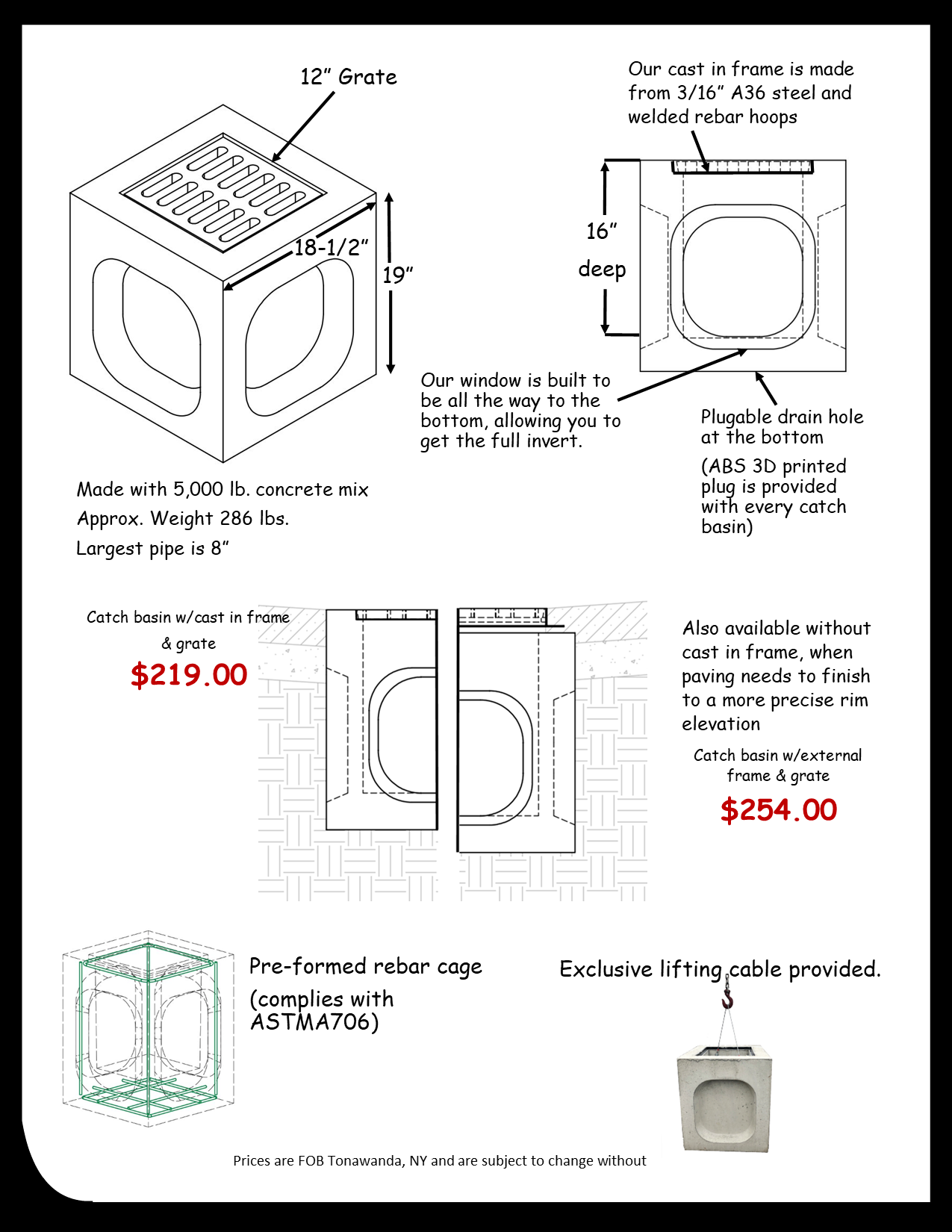 12” Grate

18-1/2”

19”

Our cast in frame is made from 3/16” A36 steel and welded rebar hoops

16” deep

Our window is built to be all the way to the bottom, allowing you to get the full invert.

Plugable drain hole at the bottom

(ABS 3D printed plug is provided with every catch basin)

Made with 5,000 lb. concrete mix

Approx. Weight 286 lbs.

Largest pipe is 8”

Catch basin w/cast in frame & grate

$219.00

Also available without cast in frame, when paving needs to finish to a more precise rim elevation

Catch basin w/external frame & grate

$254.00

Pre-formed rebar cage

(complies with ASTMA706)

Exclusive lifting cable provided.

Prices are FOB Tonawanda, NY and are subject to change without