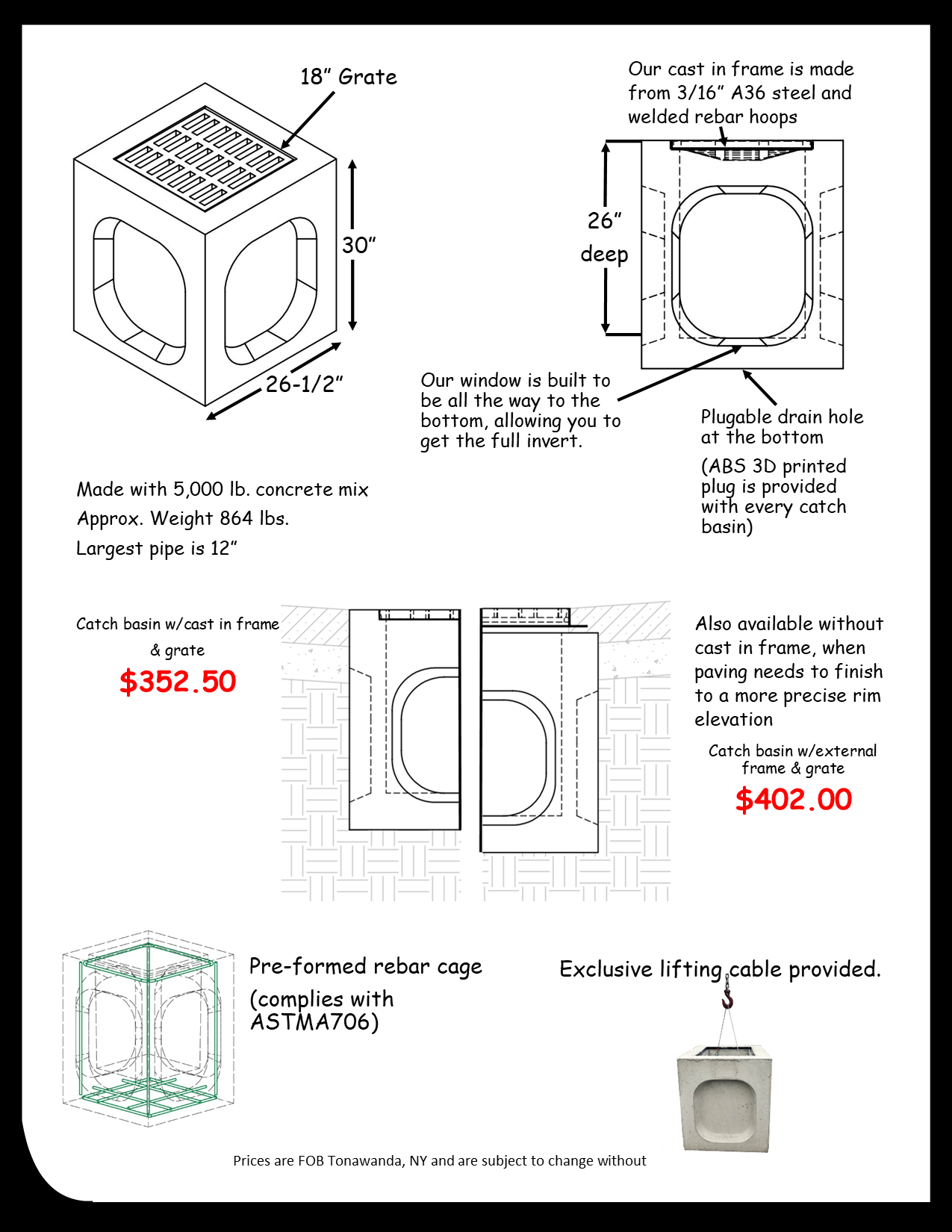 18" Grate

30"

26-1/2"

Our cast in frame is made from 3/16" A36 steel and welded rebar hoops

26" deep

Our window is built to be all the way to the bottom, allowing you to get the full invert.

Plugable drain hole at the bottom

(ABS 3D printed plug is provided with every catch basin)

Made with 5,000 lb. concrete mix

Approx. Weight 864 lbs.

Largest pipe is 12"

Catch basin w/cast in frame & grate

$352.50

Also available without cast in frame, when paving needs to finish to a more precise rim elevation

Catch basin w/external frame & grate

$402.00

Pre-formed rebar cage

(complies with ASTMA706)

Exclusive lifting cable provided.

Prices are FOB Tonawanda, NY and are subject to change without