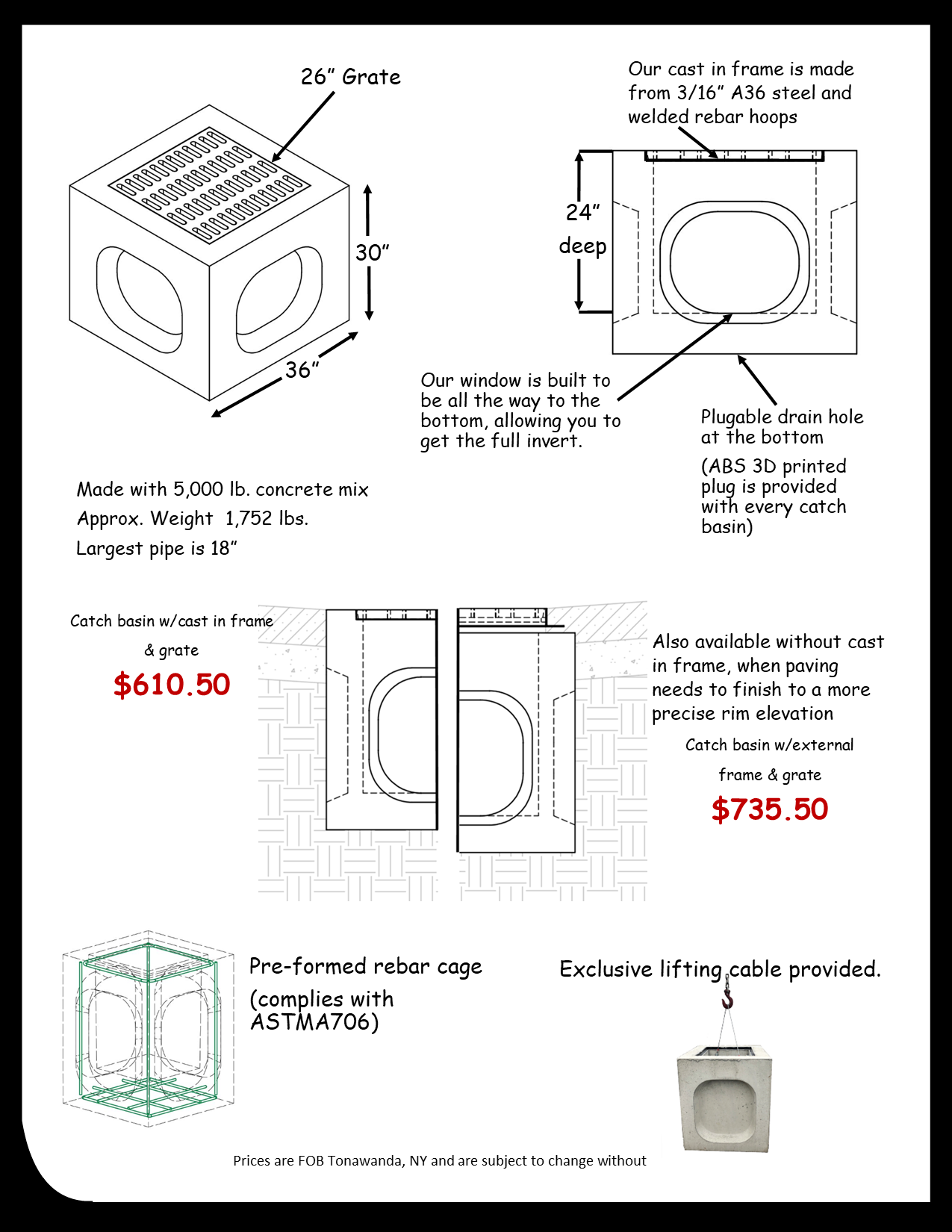 26” Grate

30”

36”

Our cast in frame is made from 3/16” A36 steel and welded rebar hoops

24” deep

Our window is built to be all the way to the bottom, allowing you to get the full invert.

Plugable drain hole at the bottom

(ABS 3D printed plug is provided with every catch basin)

Made with 5,000 lb. concrete mix

Approx. Weight 1,752 lbs.

Largest pipe is 18”

Catch basin w/cast in frame & grate

$610.50

Also available without cast in frame, when paving needs to finish to a more precise rim elevation

Catch basin w/external frame & grate

$735.50

Pre-formed rebar cage

(complies with ASTMA706)

Exclusive lifting cable provided.

Prices are FOB Tonawanda, NY and are subject to change without