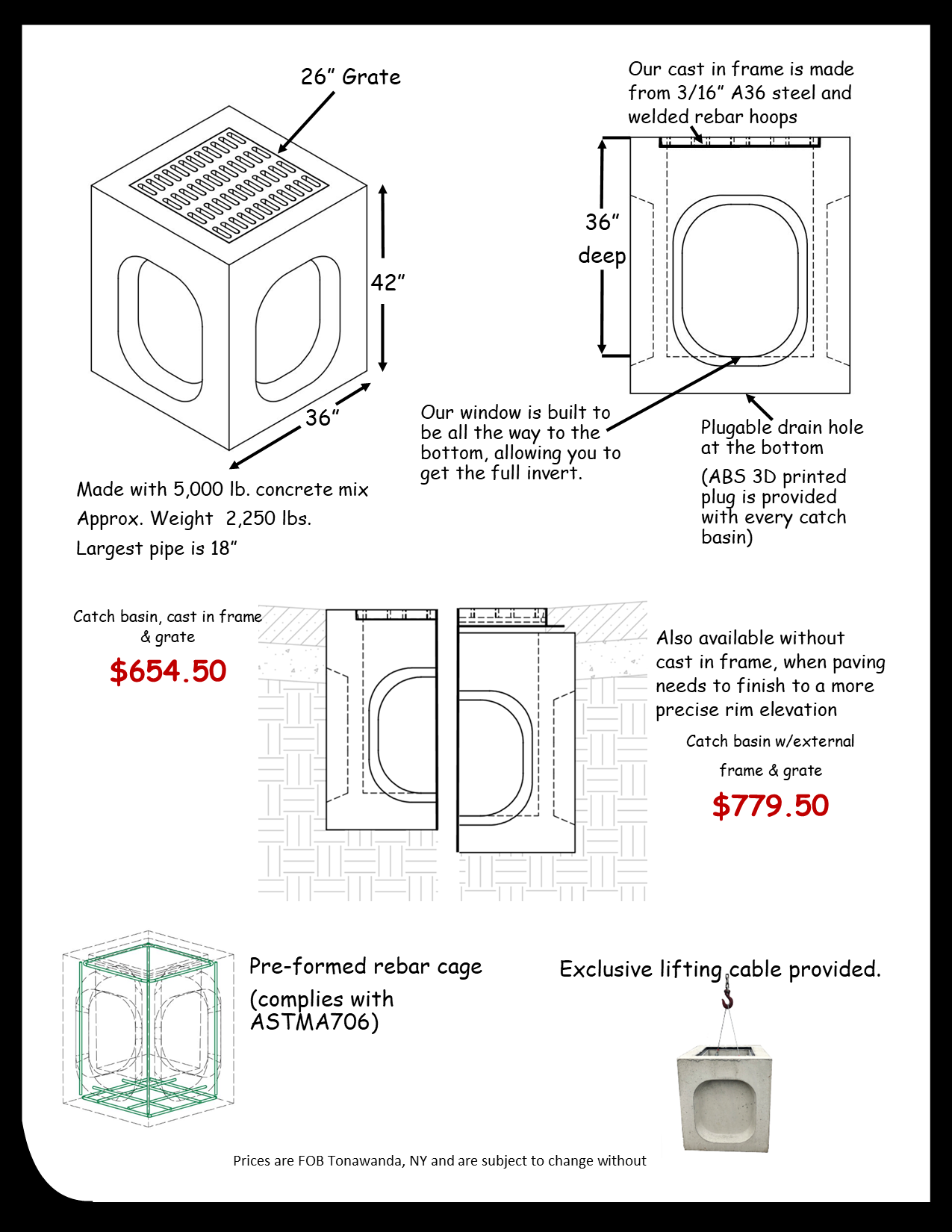 26” Grate

42”

36”

Made with 5,000 lb. concrete mix

Approx. Weight 2,250 lbs.

Largest pipe is 18”

Our cast in frame is made from 3/16” A36 steel and welded rebar hoops

36” deep

Our window is built to be all the way to the bottom, allowing you to get the full invert.

Plugable drain hole at the bottom

(ABS 3D printed plug is provided with every catch basin)

Catch basin, cast in frame & grate

$654.50

Also available without cast in frame, when paving needs to finish to a more precise rim elevation

Catch basin w/external frame & grate

$779.50

Pre-formed rebar cage

(complies with ASTMA706)

Exclusive lifting cable provided.

Prices are FOB Tonawanda, NY and are subject to change without