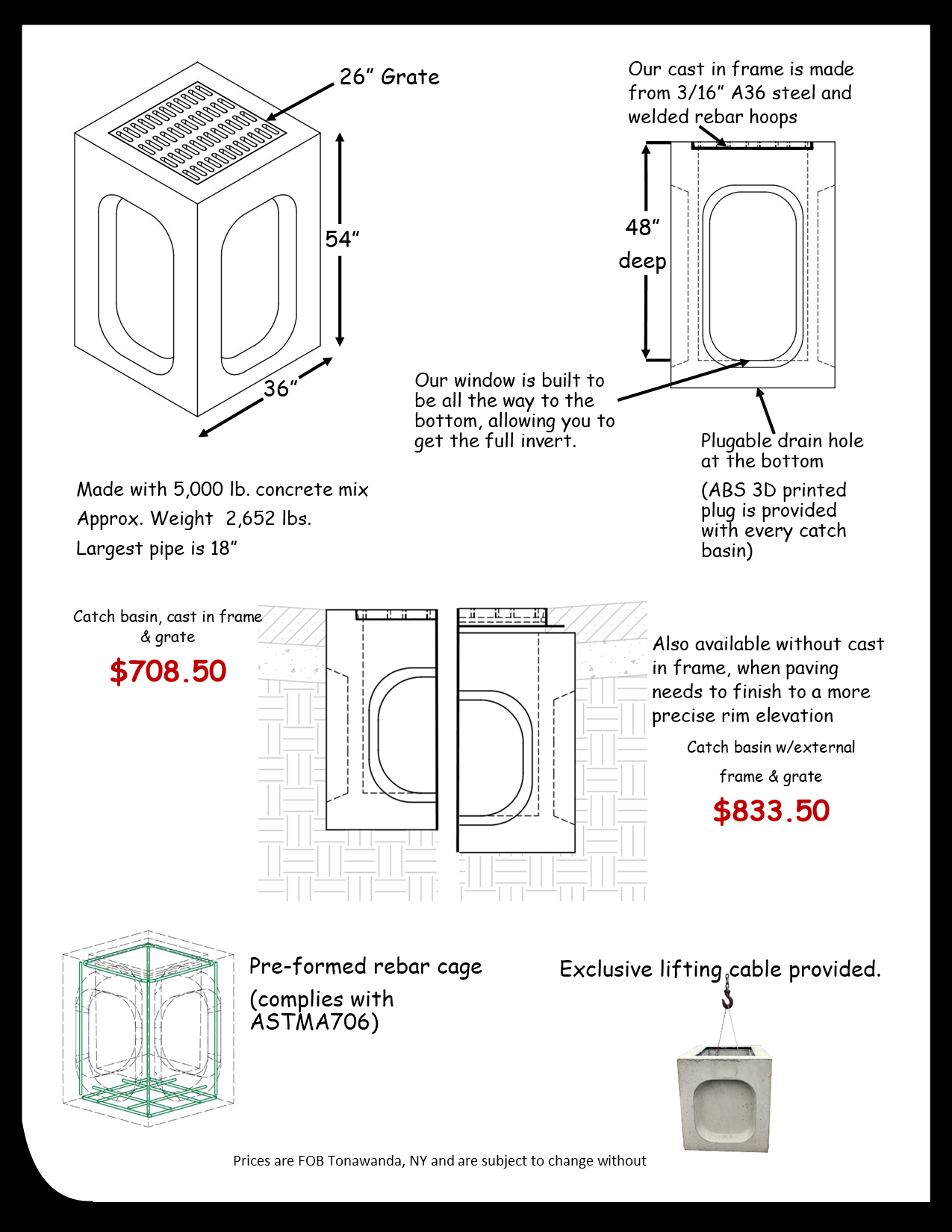 26” Grate

54”

36”

Our cast in frame is made from 3/16” A36 steel and welded rebar hoops

48” deep

Our window is built to be all the way to the bottom, allowing you to get the full invert.

Plugable drain hole at the bottom

(ABS 3D printed plug is provided with every catch basin)

Made with 5,000 lb. concrete mix

Approx. Weight 2,652 lbs.

Largest pipe is 18”

Catch basin, cast in frame & grate

$708.50

Also available without cast in frame, when paving needs to finish to a more precise rim elevation

Catch basin w/external frame & grate

$833.50

Pre-formed rebar cage

(complies with ASTMA706)

Exclusive lifting cable provided.

Prices are FOB Tonawanda, NY and are subject to change without