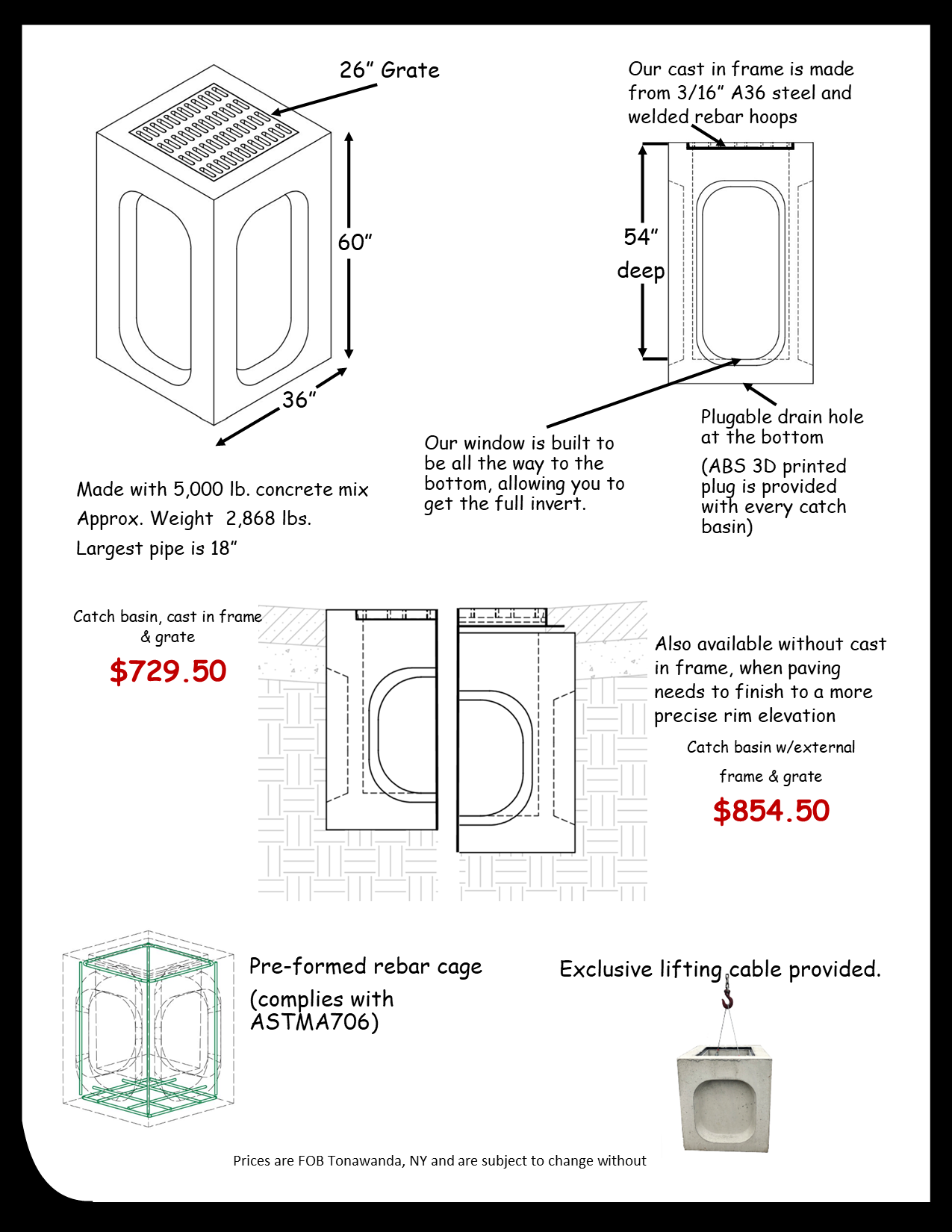 26” Grate

60”

36”

Our cast in frame is made from 3/16” A36 steel and welded rebar hoops

54” deep

Our window is built to be all the way to the bottom, allowing you to get the full invert.

Plugable drain hole at the bottom

(ABS 3D printed plug is provided with every catch basin)

Made with 5,000 lb. concrete mix

Approx. Weight 2,868 lbs.

Largest pipe is 18”

Catch basin, cast in frame & grate

$729.50

Also available without cast in frame, when paving needs to finish to a more precise rim elevation

Catch basin w/external frame & grate

$854.50

Pre-formed rebar cage

(complies with ASTMA706)

Exclusive lifting cable provided.

Prices are FOB Tonawanda, NY and are subject to change without